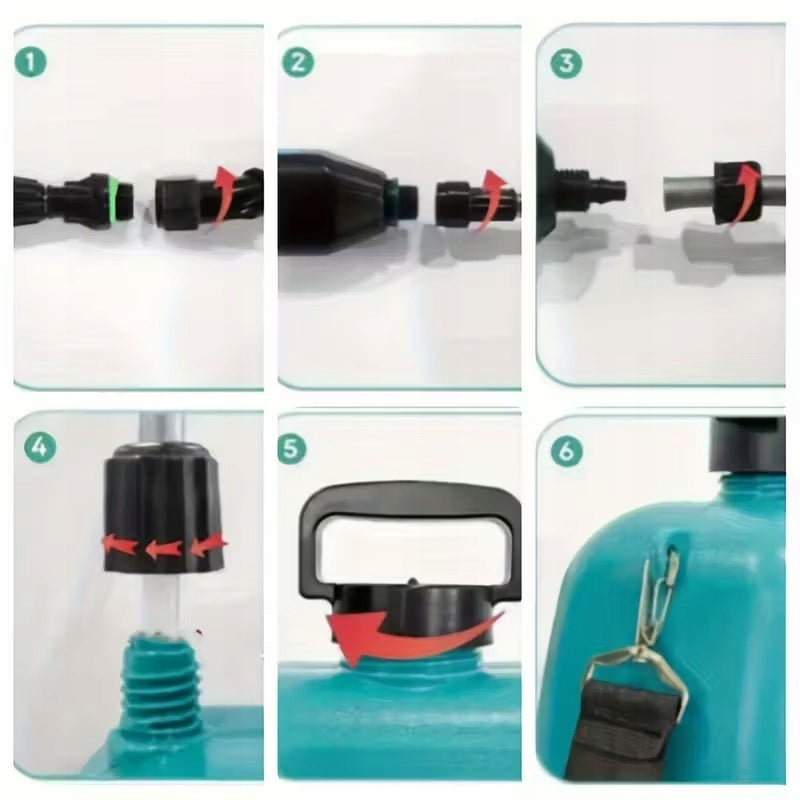 1

2

3

4

5

6