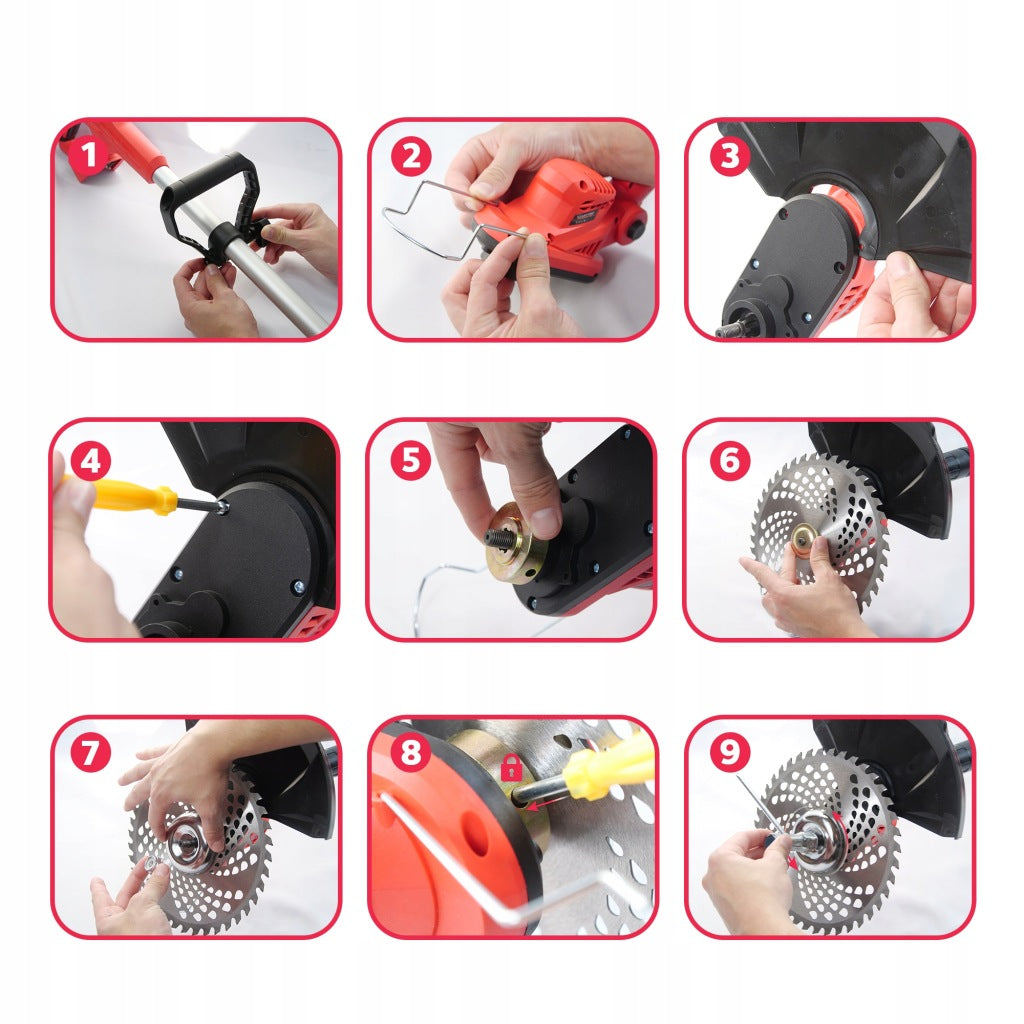 1

2

3

4

5

6

7

8

9